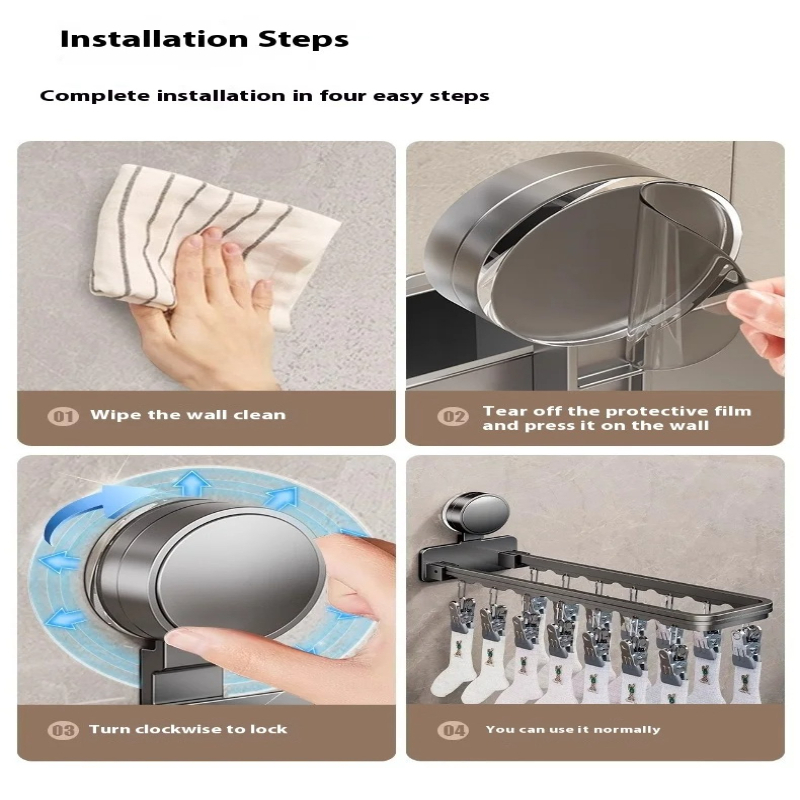 Installation Steps

Complete installation in four easy steps

01 Wipe the wall clean

02 Tear off the protective film and press it on the wall

03 Turn clockwise to lock

04 You can use it normally